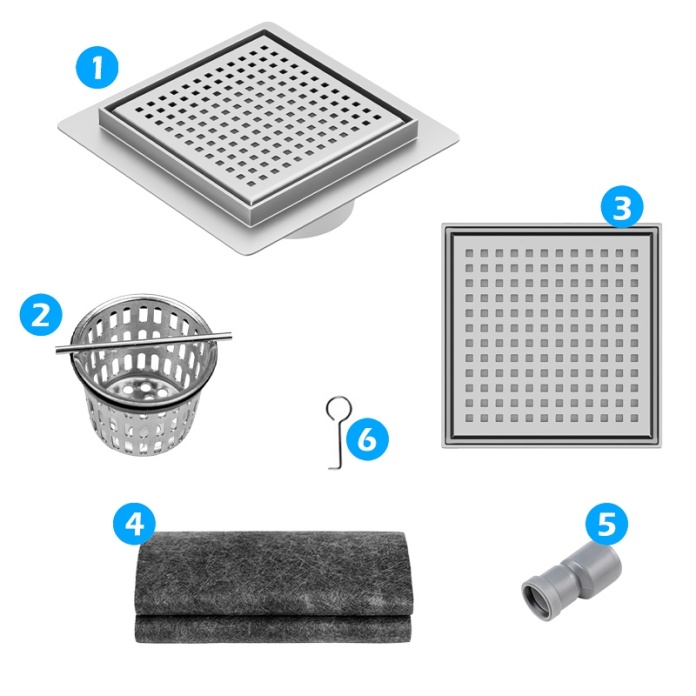 1
3
2
6
4
5